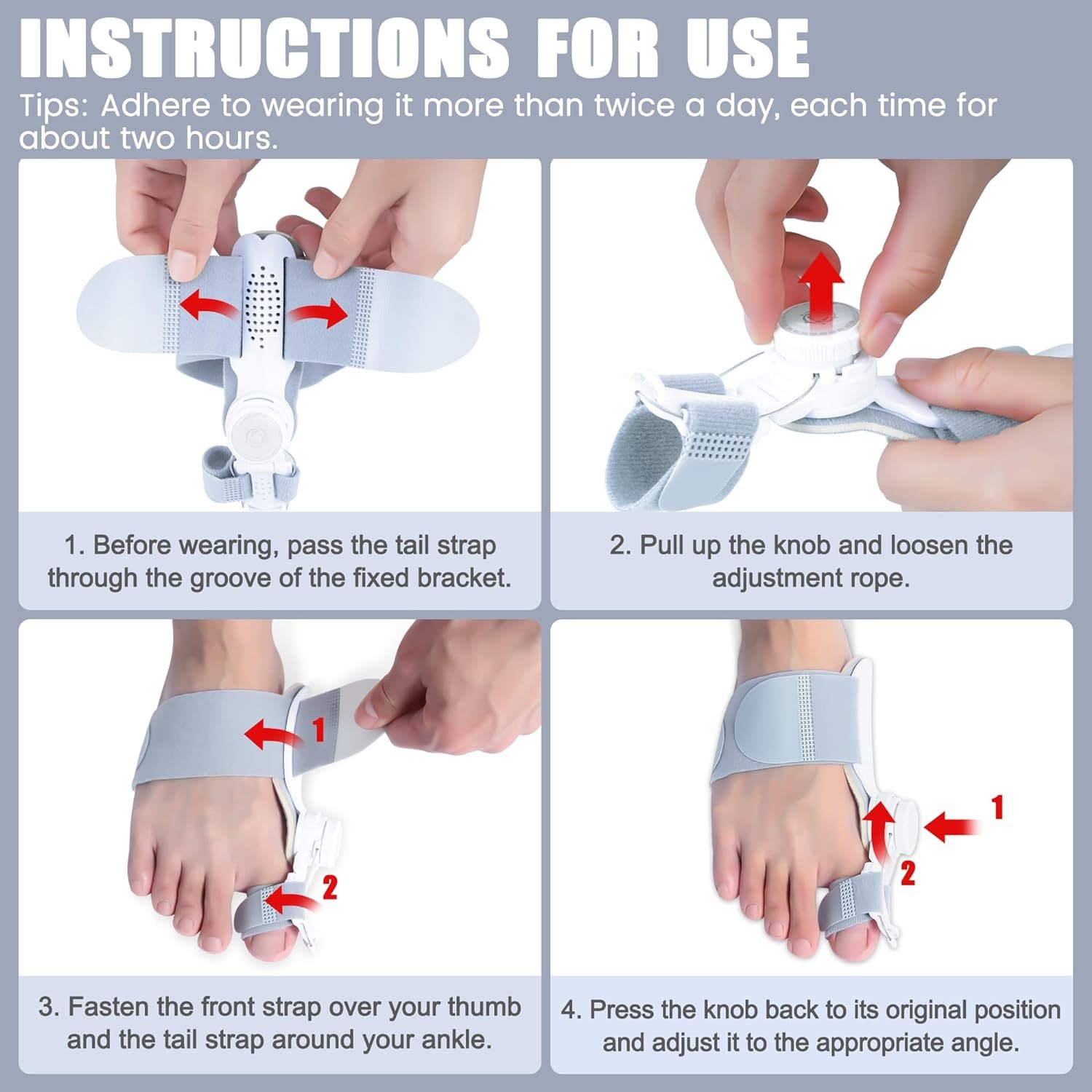 INSTRUCTIONS FOR USE

Tips: Adhere to wearing it more than twice a day, each time for about two hours.

1. Before wearing, pass the tail strap through the groove of the fixed bracket.

2. Pull up the knob and loosen the adjustment rope.

1

2

3. Fasten the front strap over your thumb and the tail strap around your ankle.

1

2

4. Press the knob back to its original position and adjust it to the appropriate angle.